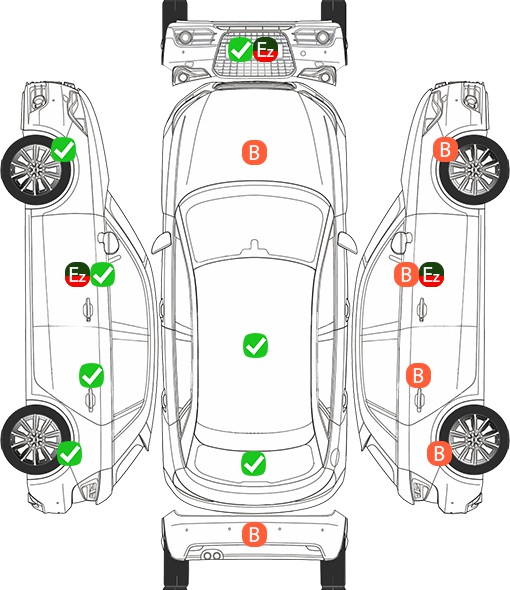 Ez
B
B
Ez
B Ez
B
B
B