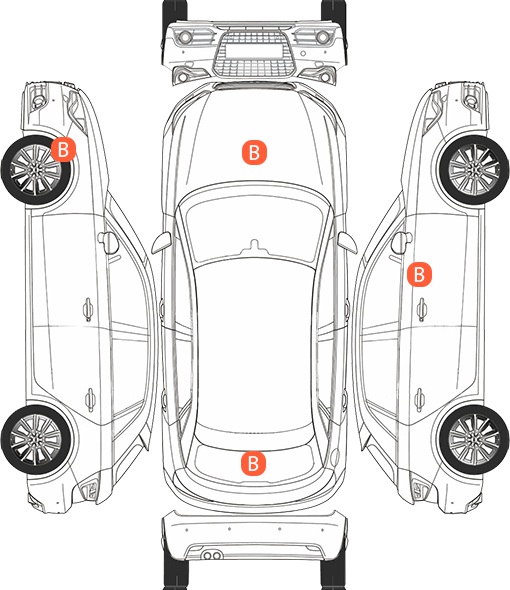 B

B

B

B