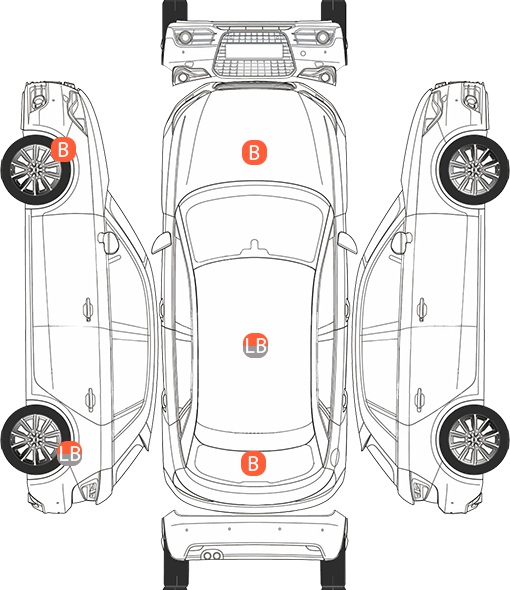 B
B
LB
LB
B