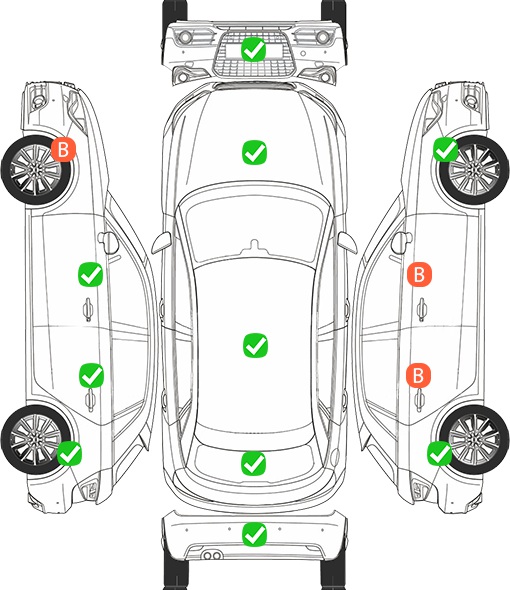 B

B

B