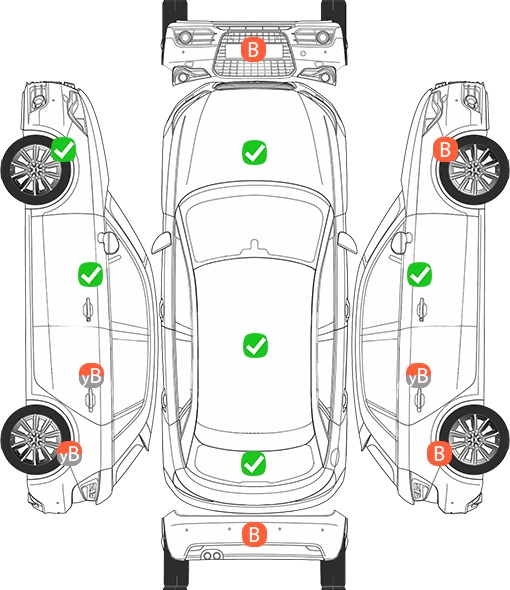 B
B
yB
yB
yB
B
B