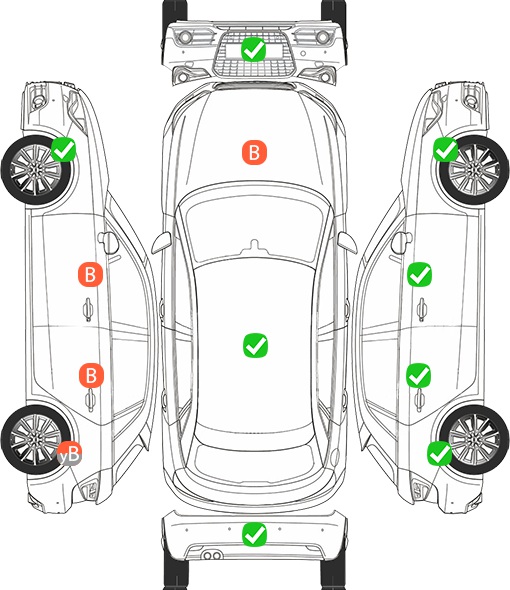 B

B

B

yB