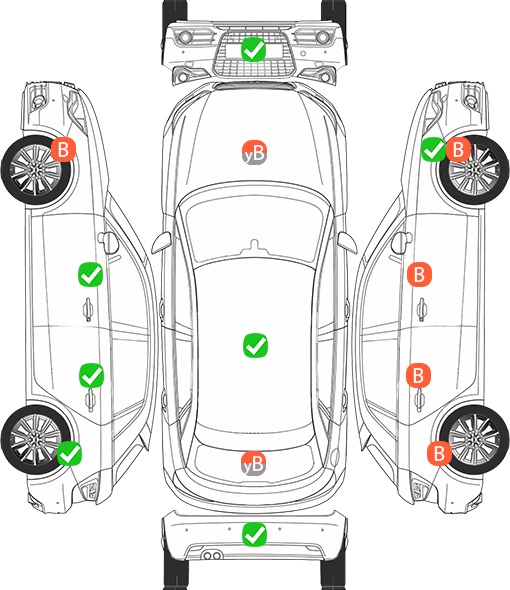 B

yB

B

B

B

yB

B