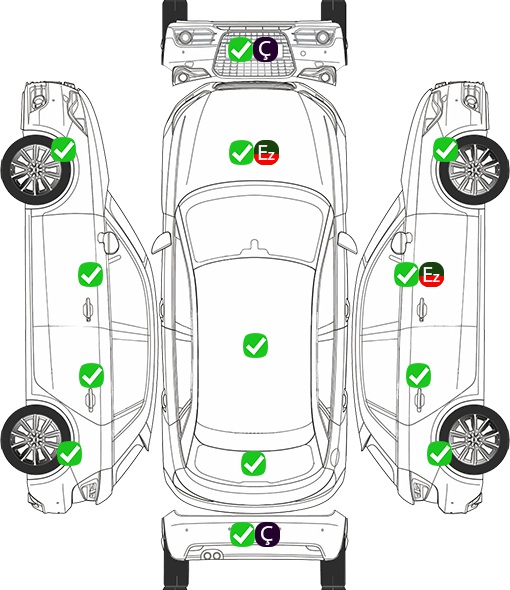 Ç
Ez
Ez
Ç