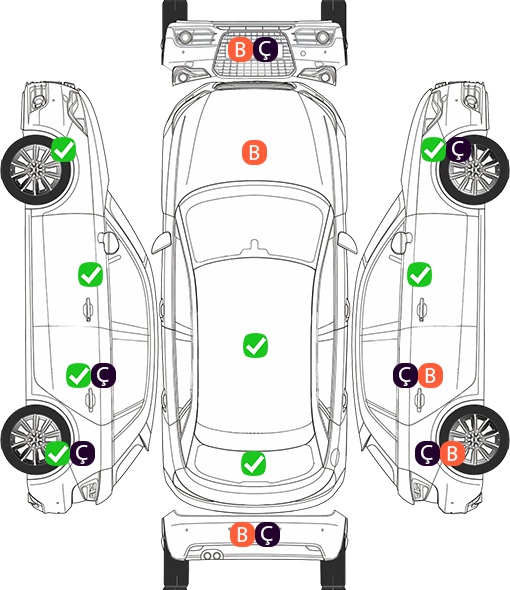 B Ç
B
Ç
Ç
Ç B
Ç
Ç B
B Ç