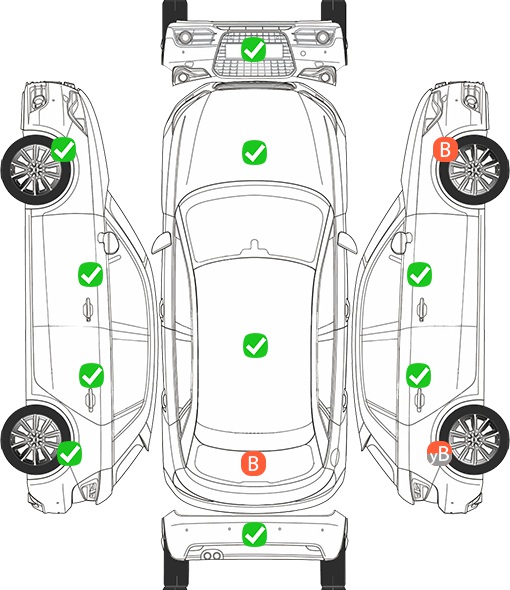 B
B
yB