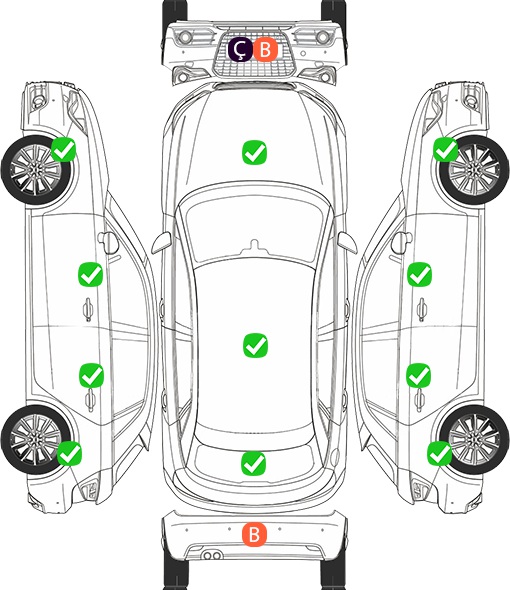 Ç B
B