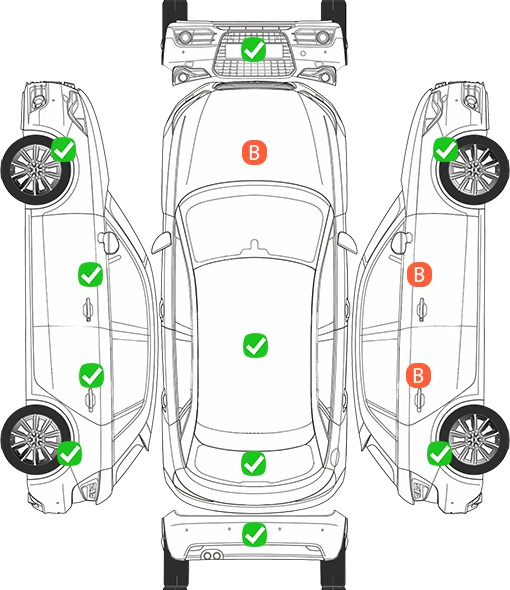 B

B

B