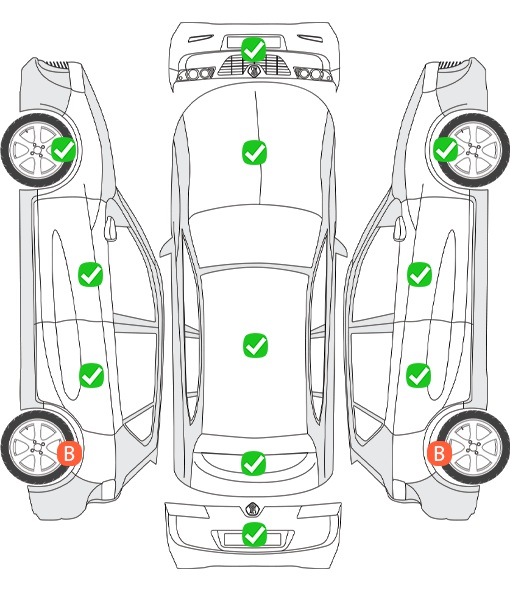 B

B