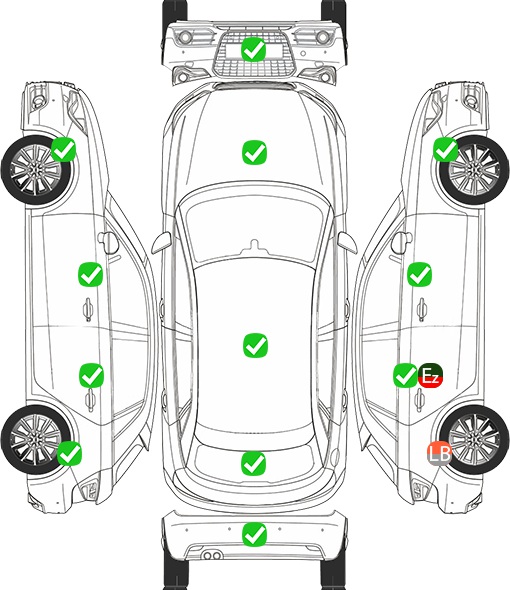 Ez

LB