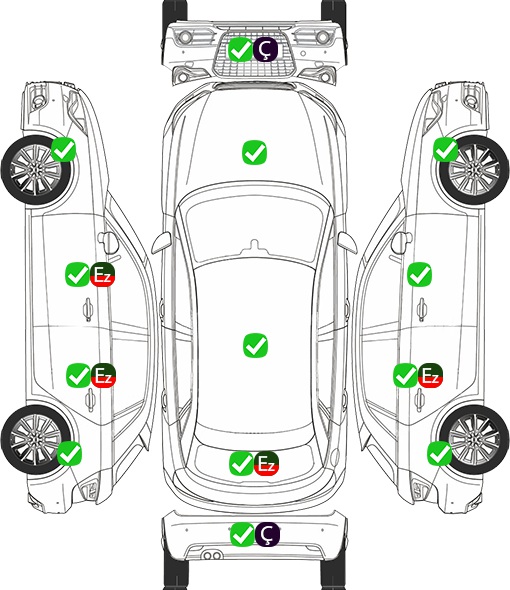 Ç

Ez

Ez

Ez

Ez

Ç