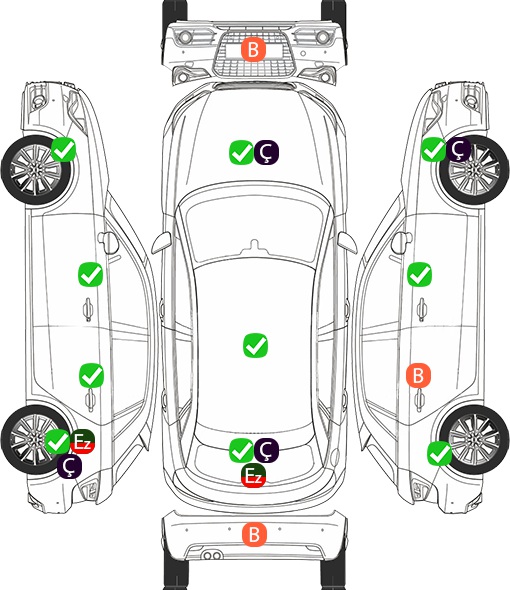 B

Ç

Ç

B

Ez
Ç

Ç
Ez

B