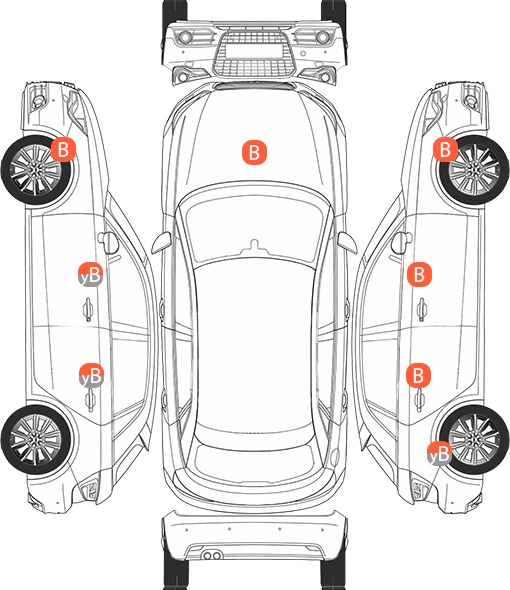 B
B
B
yB
B
yB
B
yB