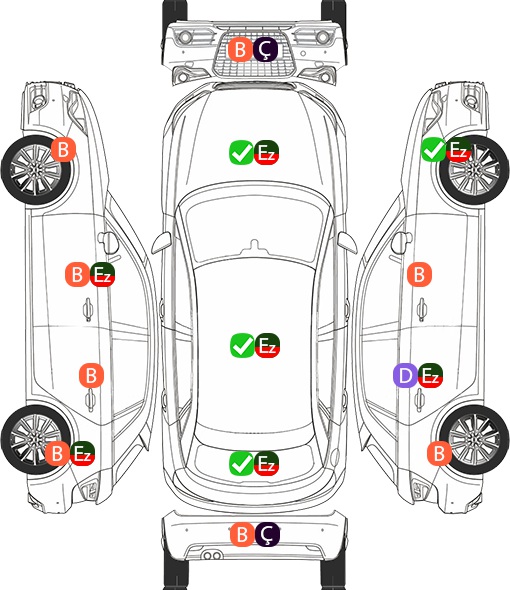 B Ç

B

Ez

Ez

B Ez

B

Ez

B

D Ez

B Ez

Ez

B

B Ç