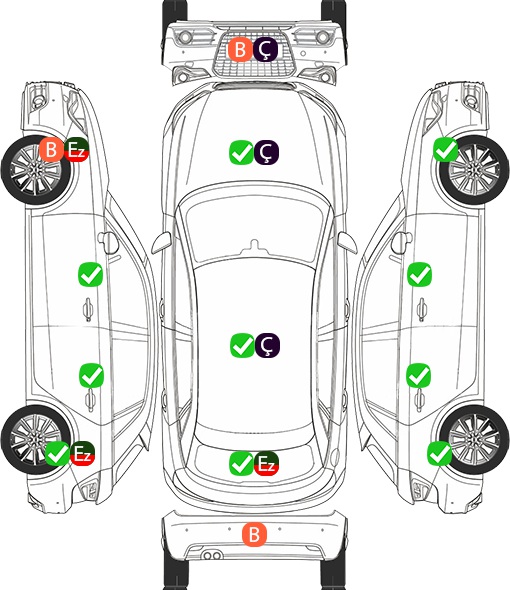 B Ç

B Ez

Ç

Ç

Ez

Ez

B