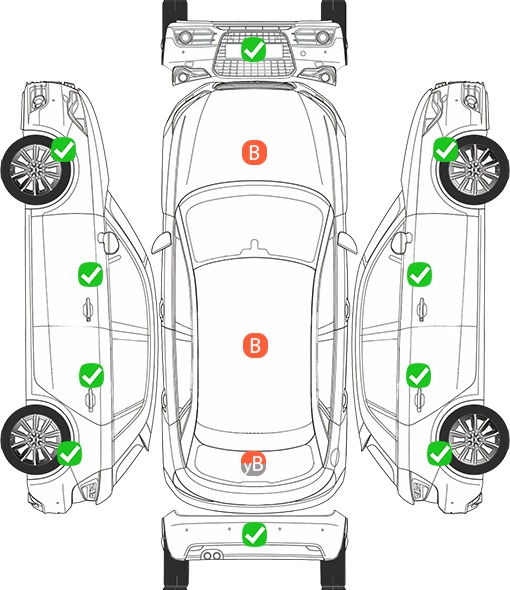 B

B

yB