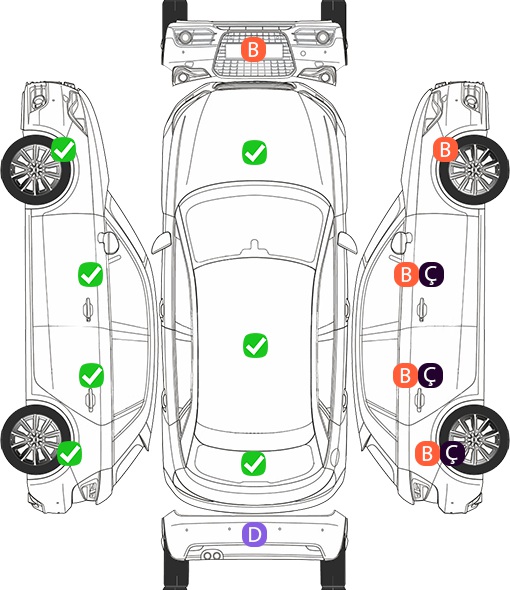 B
B
B Ç
B Ç
B Ç
D