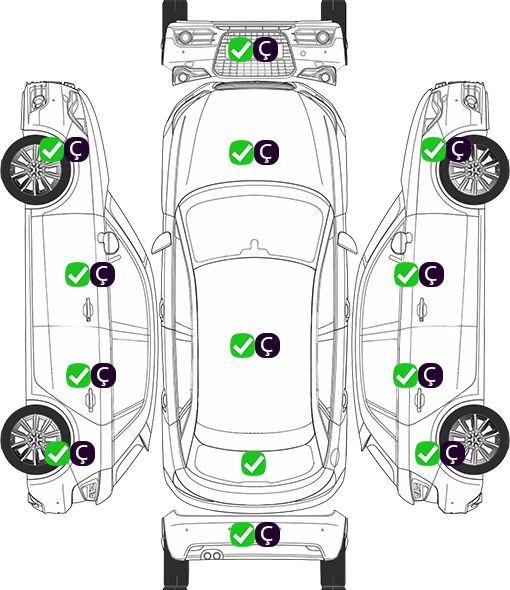 Ç
Ç
Ç
Ç
Ç
Ç
Ç
Ç
Ç
Ç
Ç
Ç