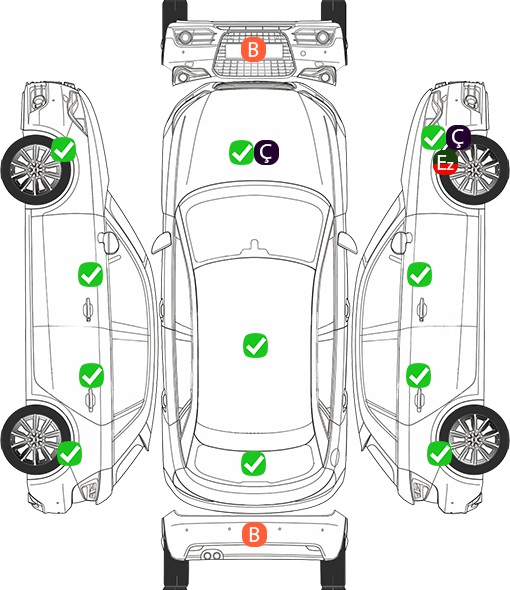 B
Ç
Ç
Ez
B