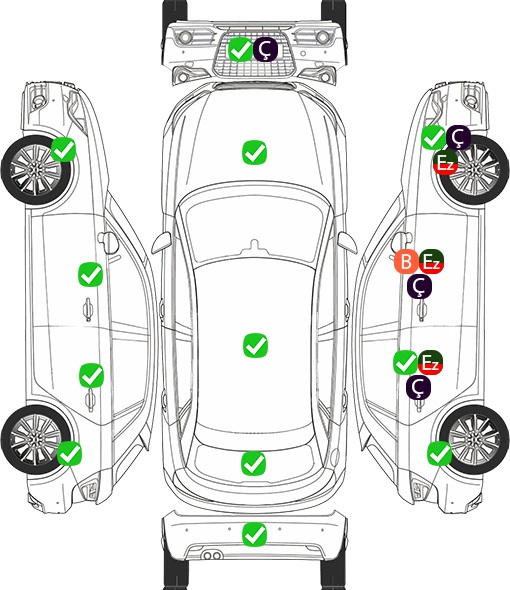 Ç
Ç
Ez
B Ez
Ç
Ez
Ç