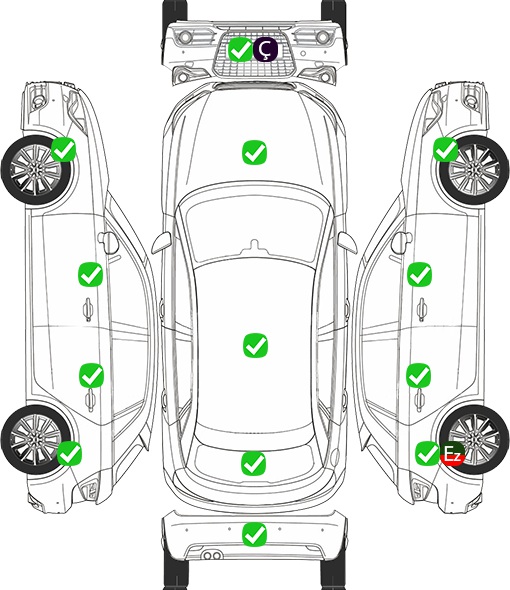 Ç

Ez