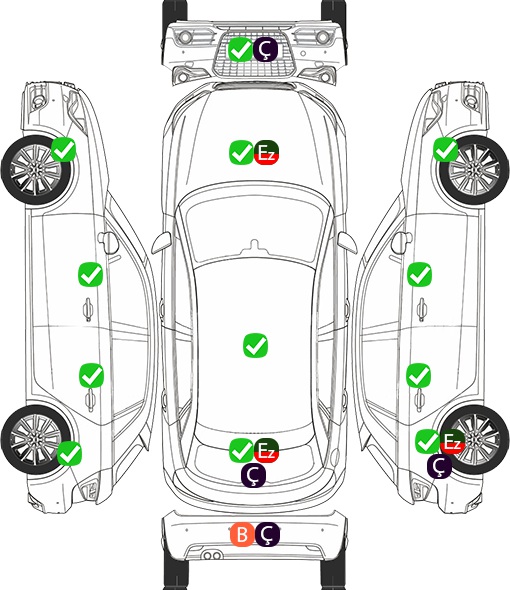 Ç
Ez
Ez
Ç
Ez
Ç
B Ç