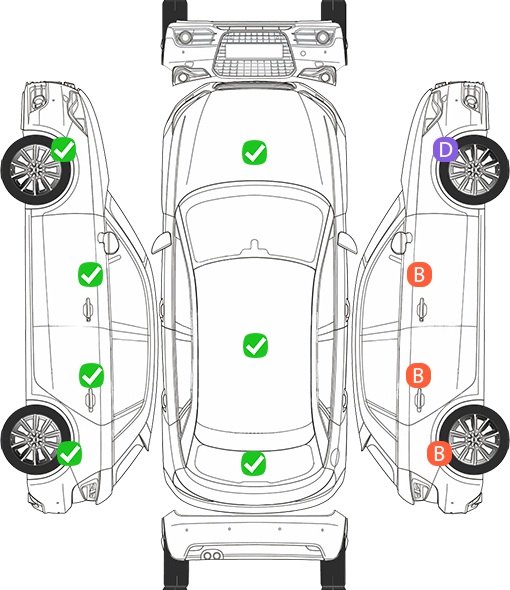 D
B
B
B