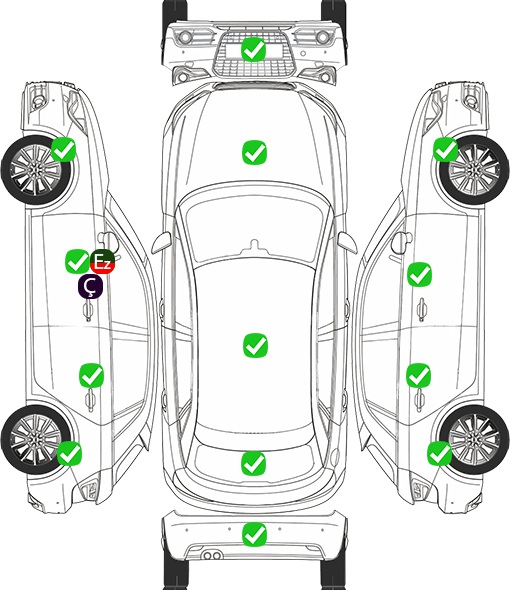 Ez
Ç