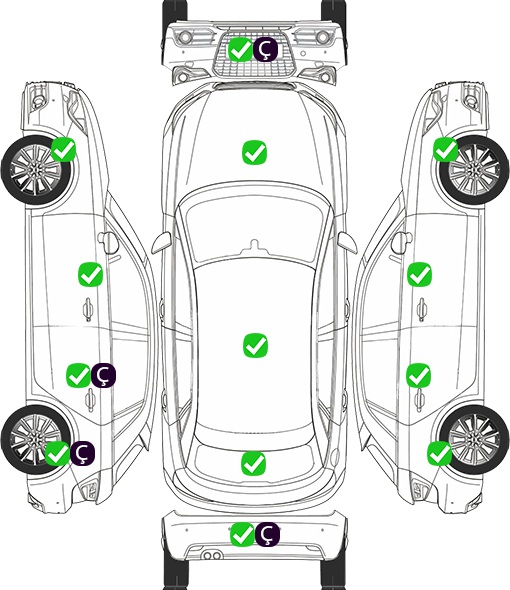 Ç
Ç
Ç
Ç