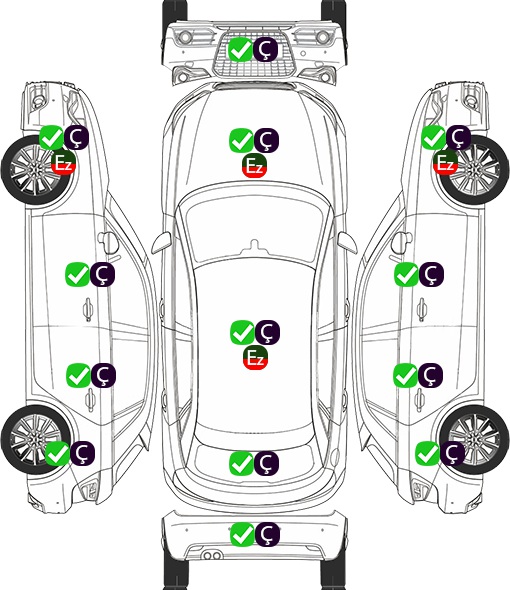 Ç

Ç
Ez

Ç
Ez

Ç
Ez

Ç

Ç

Ç
Ez

Ç

Ç

Ç

Ç

Ç

Ç