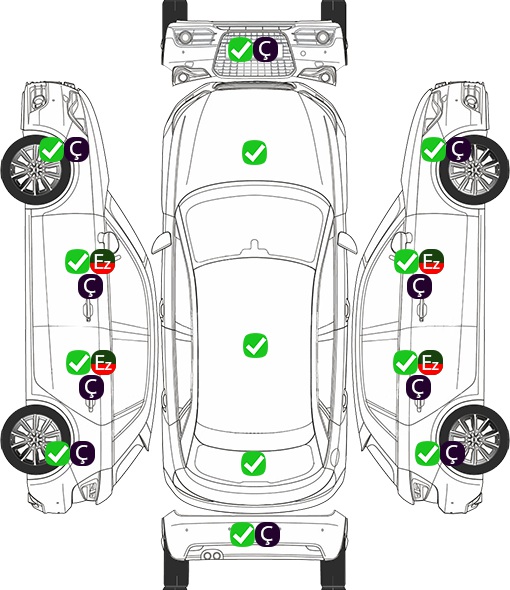 Ç

Ç

Ç

Ez

Ç

Ez

Ç

Ez

Ç

Ez

Ç

Ç

Ç

Ç