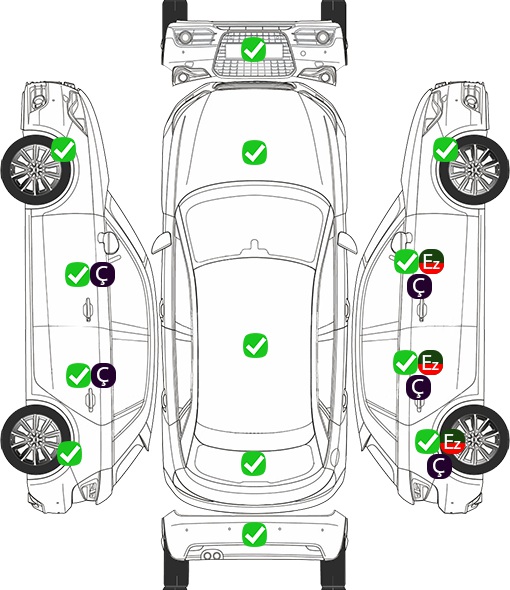 Ç
Ç
Ez
Ç
Ez
Ç
Ez
Ç