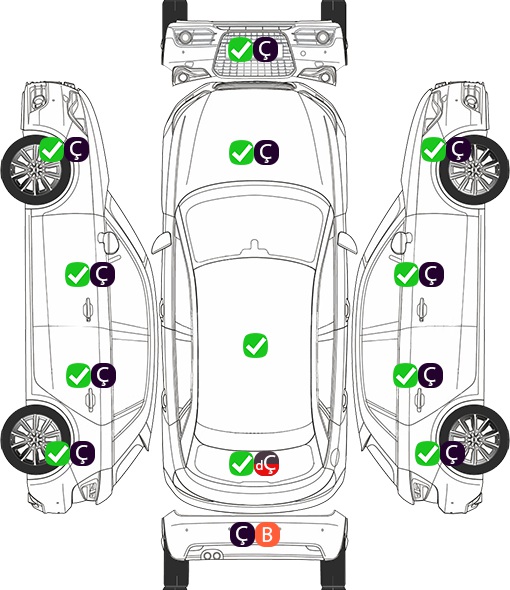 Ç

Ç

Ç

Ç

Ç

Ç

Ç

Ç

Ç

Ç

dÇ

Ç B