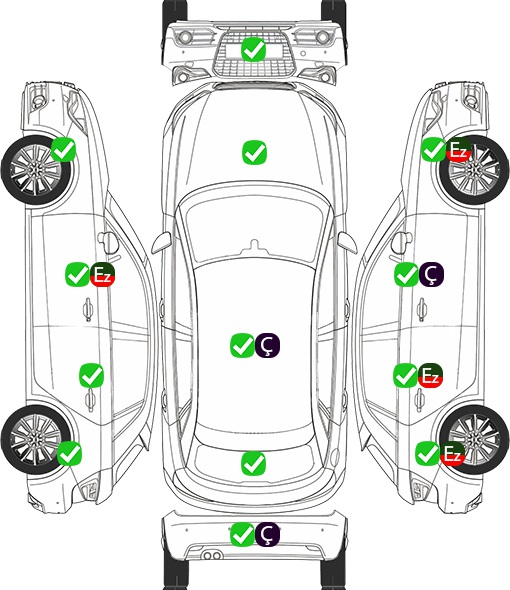 Ez
Ez
Ç
Ç
Ez
Ez
Ç