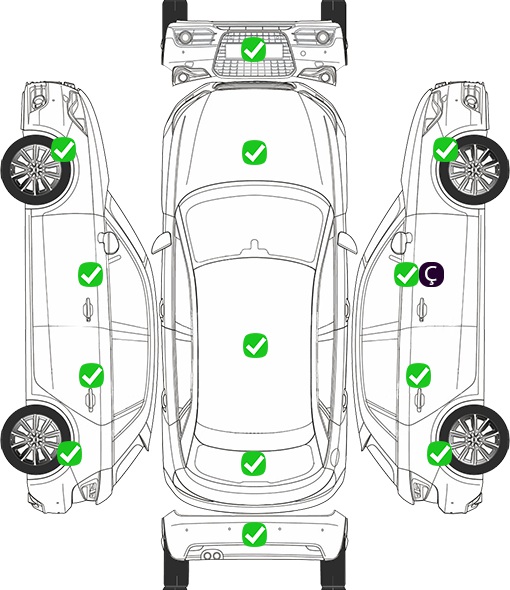 Ç