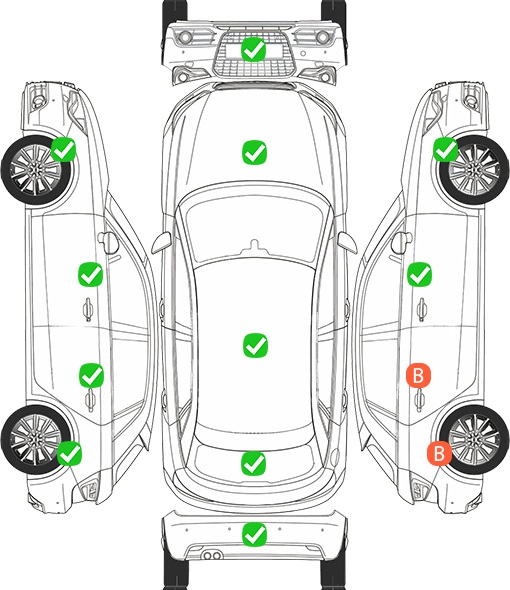 B

B