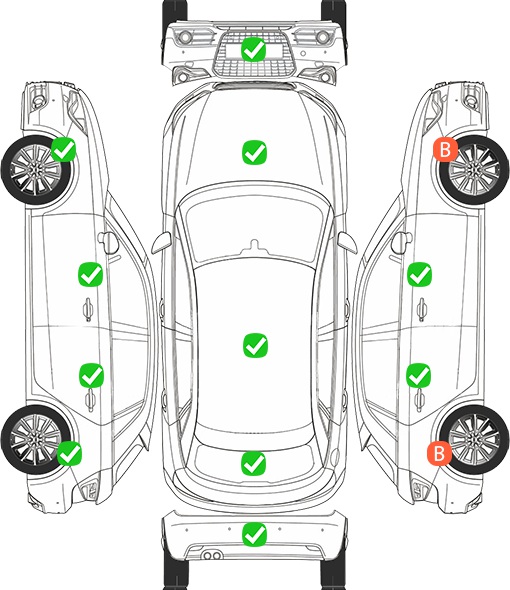 B

B