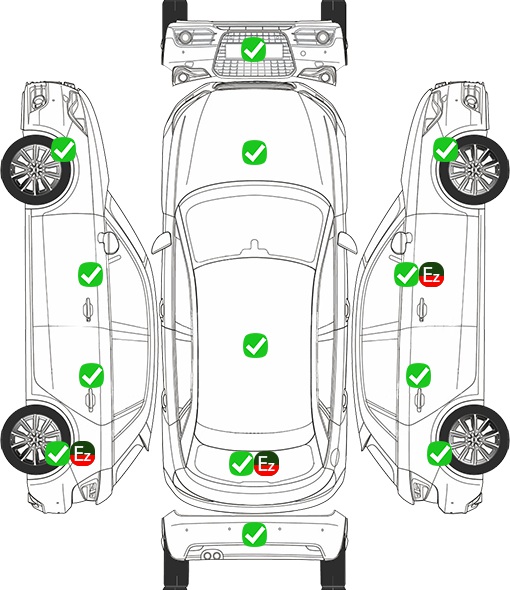 Ez

Ez

Ez