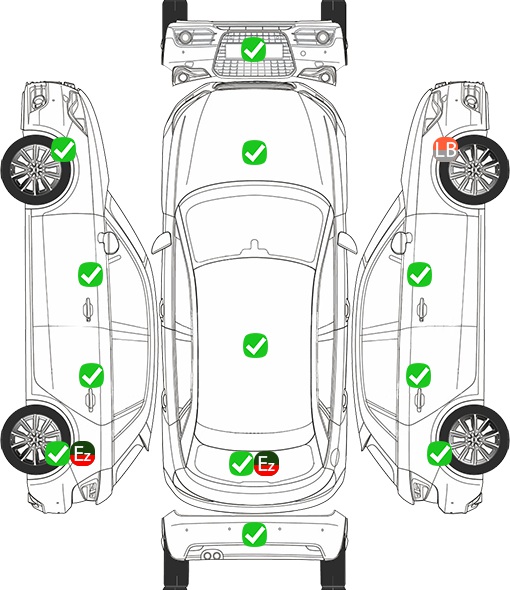 LB

Ez

Ez