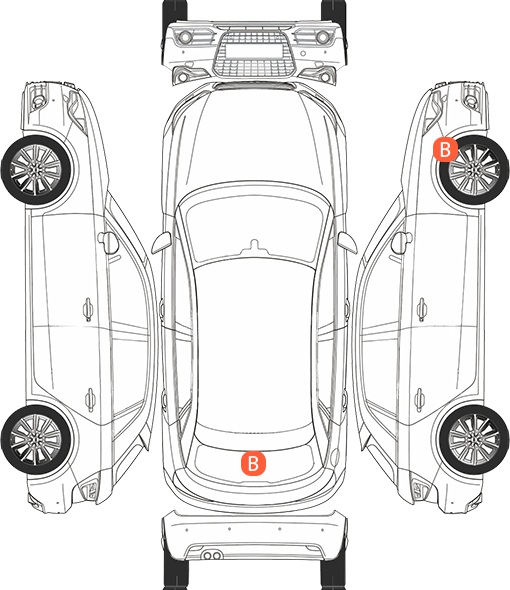 B

B