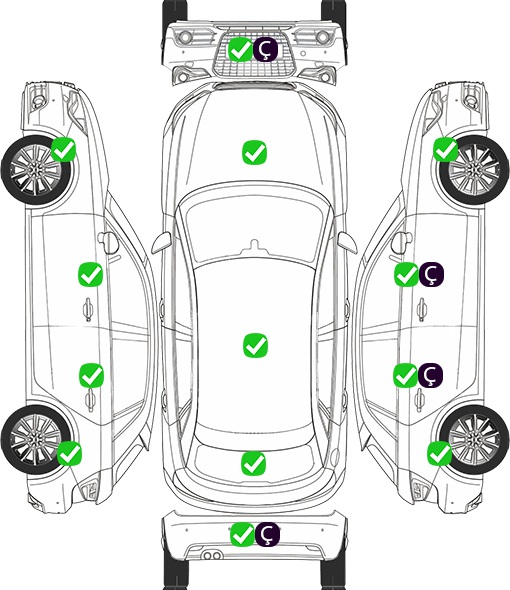 Ç
Ç
Ç
Ç