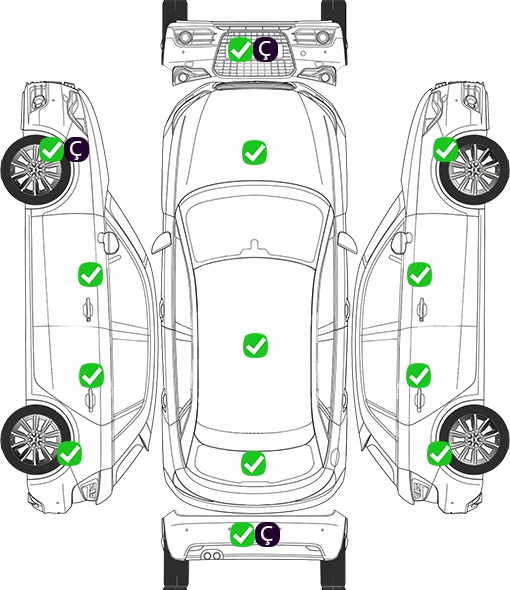 Ç

Ç

Ç