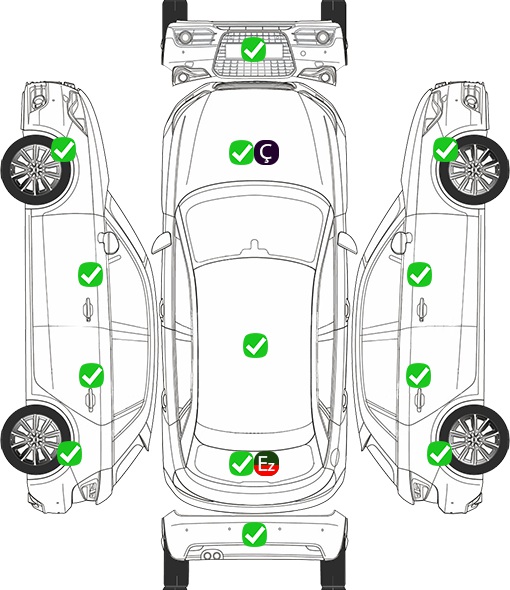 Ç

Ez