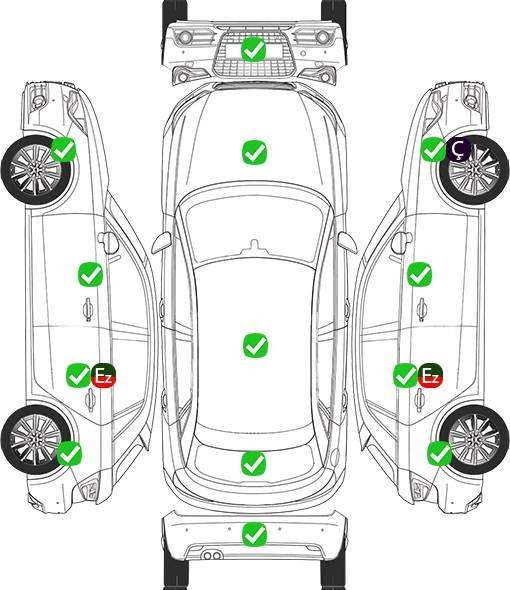 Ç

Ez

Ez