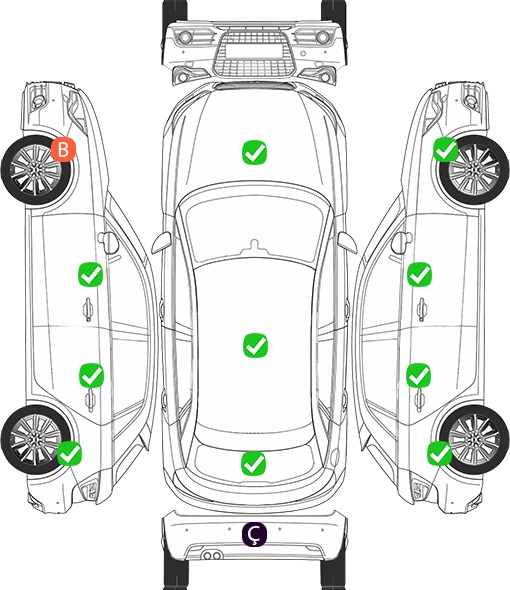 B

Ç