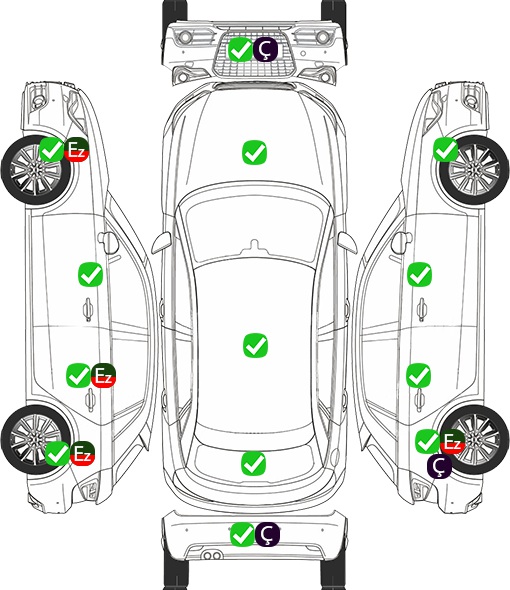 Ç
Ez
Ez
Ez
Ez
Ç
Ç