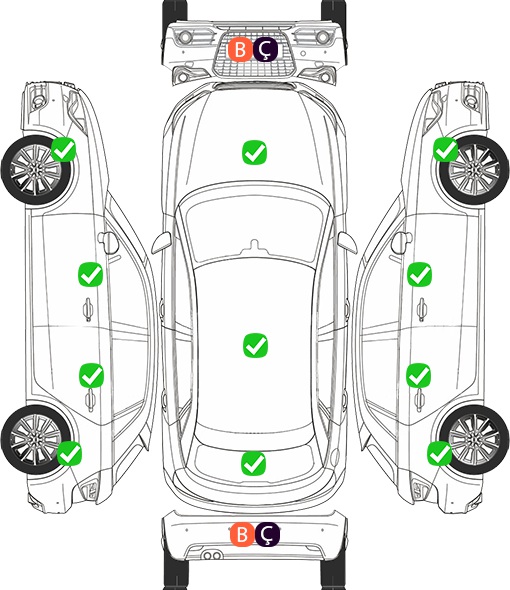 B Ç

B Ç