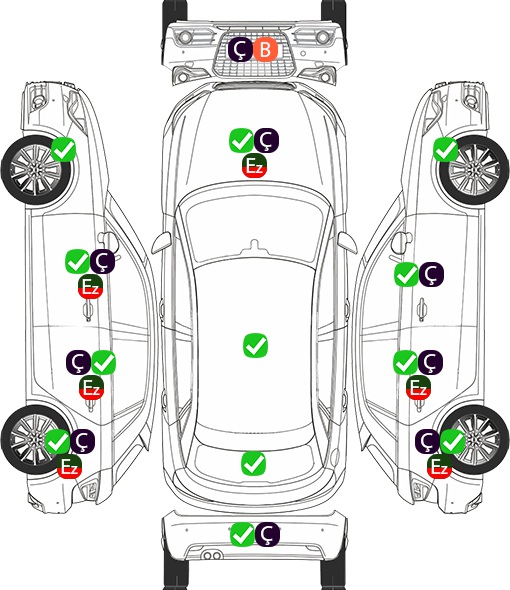 Ç B

Ç
Ez

Ç
Ez

Ç

Ç
Ez

Ç
Ez

Ç
Ez

Ç
Ez

Ç