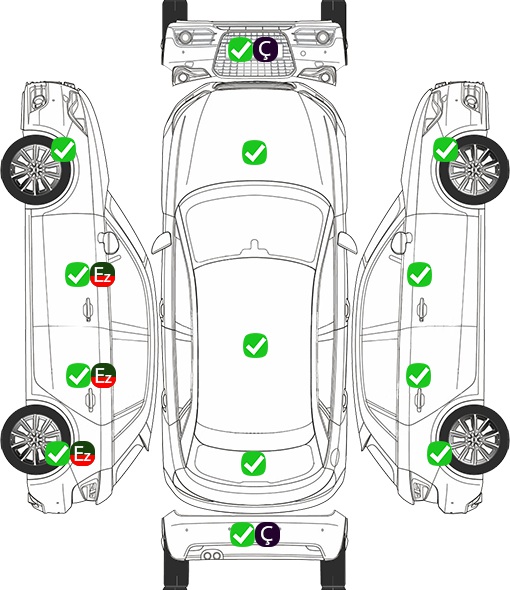 Ç

Ez

Ez

Ez

Ç