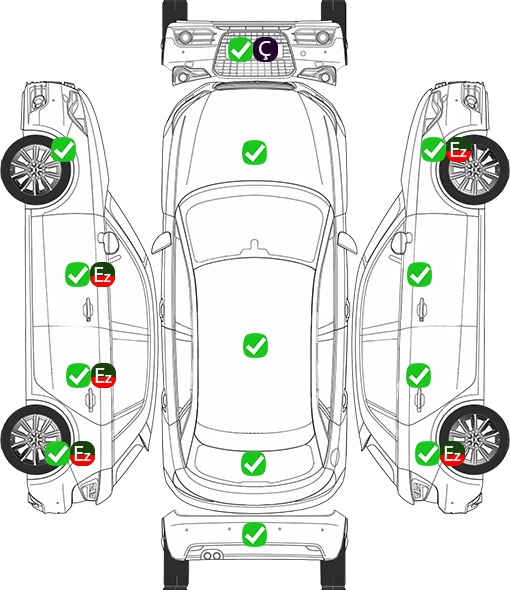 Ç
Ez
Ez
Ez
Ez
Ez